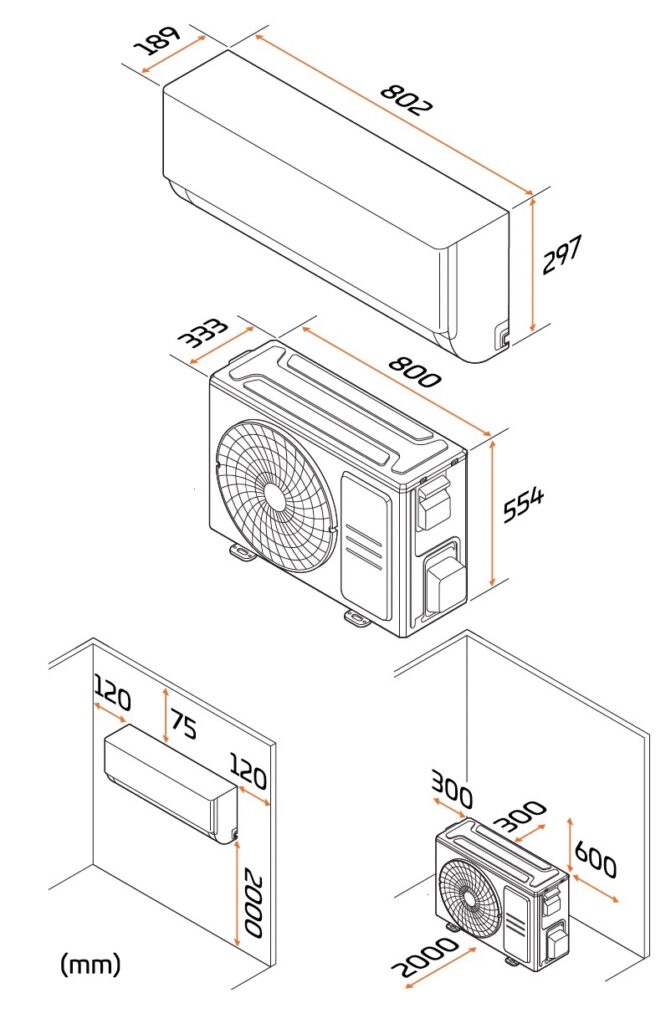 189
802
297
333
800
554
120
75
120
2000
(mm)
300
300
600
2000